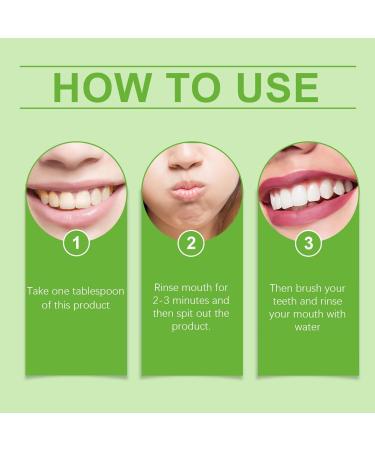 HOW TO USE

1

Take one tablespoon of this product

2

Rinse mouth for 2-3 minutes and then spit out the product.

3

Then brush your teeth and rinse your mouth with water