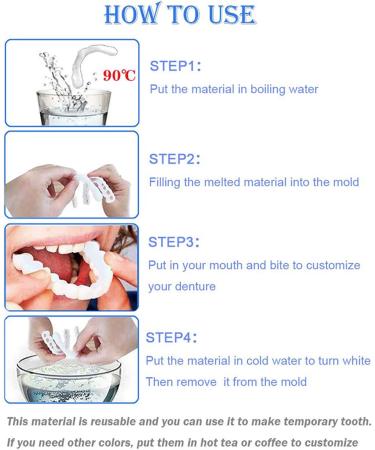 HOW TO USE

90℃

STEP1:
Put the material in boiling water

STEP2:
Filling the melted material into the mold

STEP3:
Put in your mouth and bite to customize your denture

STEP4:
Put the material in cold water to turn white
Then remove it from the mold

This material is reusable and you can use it to make temporary tooth.
If you need other colors, put them in hot tea or coffee to customize