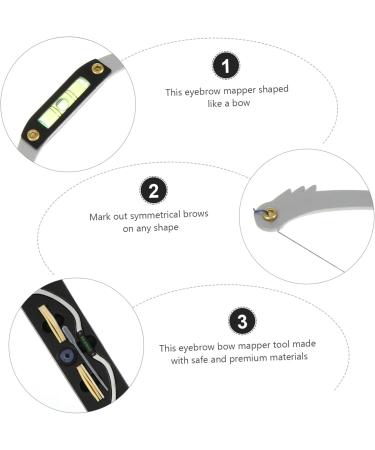 1

This eyebrow mapper shaped like a bow

2

Mark out symmetrical brows on any shape

3

This eyebrow bow mapper tool made with safe and premium materials