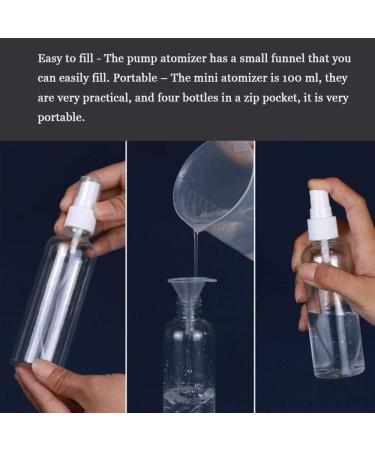 Easy to fill - The pump atomizer has a small funnel that you can easily fill. Portable – The mini atomizer is 100 ml, they are very practical, and four bottles in a zip pocket, it is very portable.