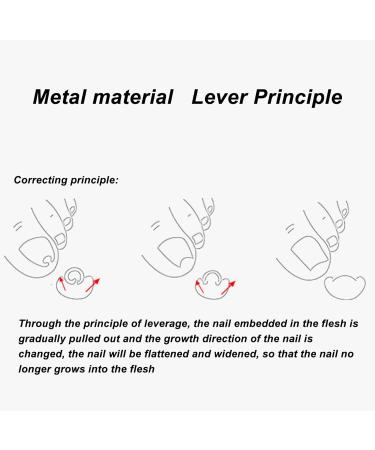 Metal material   Lever Principle

Correcting principle:

Through the principle of leverage, the nail embedded in the flesh is gradually pulled out and the growth direction of the nail is changed, the nail will be flattened and widened, so that the nail no longer grows into the flesh