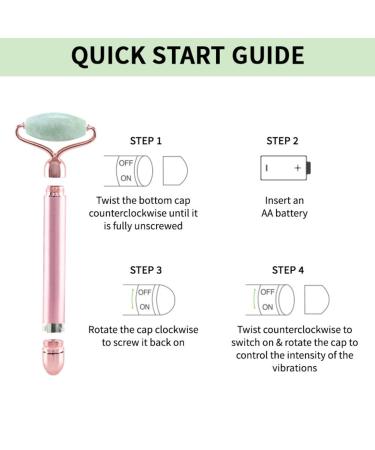 QUICK START GUIDE

STEP 1

OFF
ON

Twist the bottom cap counterclockwise until it is fully unscrewed

STEP 2

- +

Insert an AA battery

STEP 3

OFF
ON

Rotate the cap clockwise to screw it back on

STEP 4

OFF
ON

Twist counterclockwise to switch on & rotate the cap to control the intensity of the vibrations