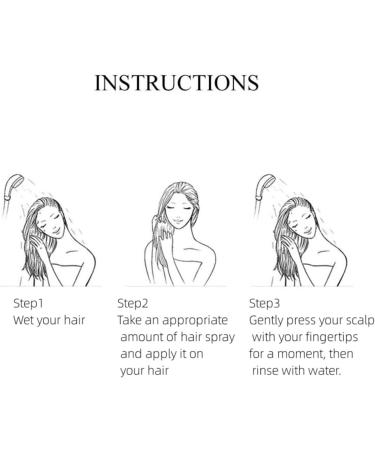 INSTRUCTIONS

Step1
Wet your hair

Step2
Take an appropriate amount of hair spray and apply it on your hair

Step3
Gently press your scalp with your fingertips for a moment, then rinse with water.