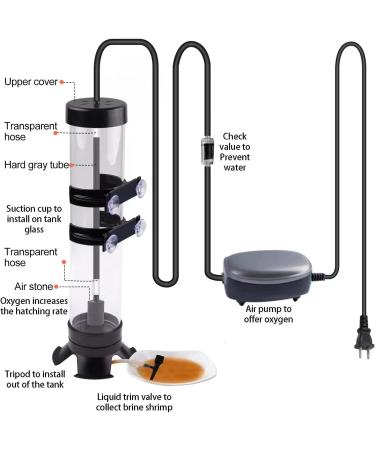 Upper cover

Transparent hose

Hard gray tube

Suction cup to install on tank glass

Transparent hose

Air stone

Oxygen increases the hatching rate

Tripod to install out of the tank

Liquid trim valve to collect brine shrimp

Check value to Prevent water

Air pump to offer oxygen