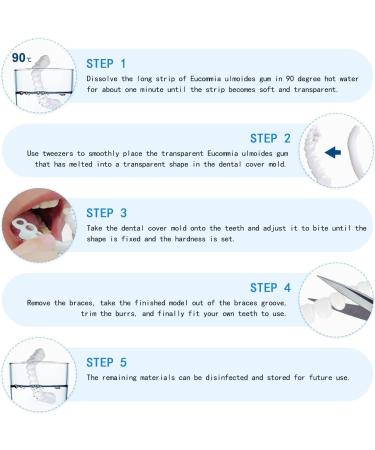 90℃

STEP 1
Dissolve the long strip of Eucommia ulmoides gum in 90 degree hot water for about one minute until the strip becomes soft and transparent.

STEP 2
Use tweezers to smoothly place the transparent Eucommia ulmoides gum that has melted into a transparent shape in the dental cover mold.

STEP 3
Take the dental cover mold onto the teeth and adjust it to bite until the shape is fixed and the hardness is set.

STEP 4
Remove the braces, take the finished model out of the braces groove, trim the burrs, and finally fit your own teeth to use.

STEP 5
The remaining materials can be disinfected and stored for future use.