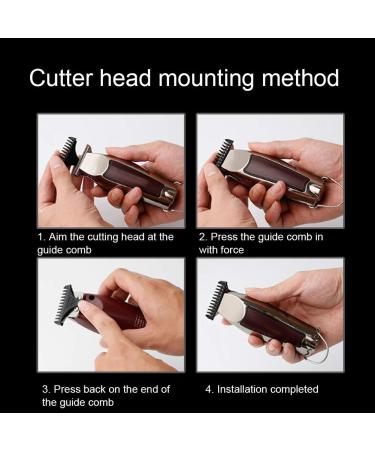 Cutter head mounting method

1. Aim the cutting head at the guide comb

2. Press the guide comb in with force

3. Press back on the end of the guide comb

4. Installation completed