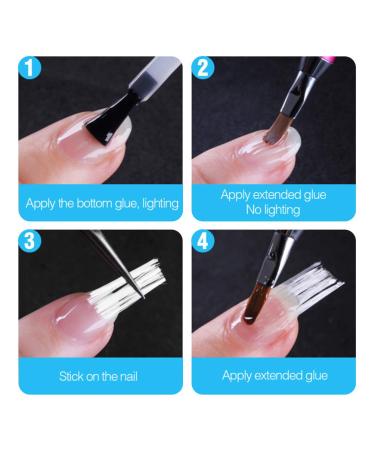 1

Apply the bottom glue, lighting

2

Apply extended glue
No lighting

3

Stick on the nail

4

Apply extended glue