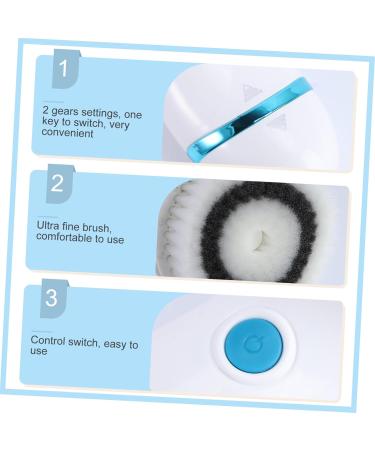 1

2 gears settings, one key to switch, very convenient

2

Ultra fine brush, comfortable to use

3

Control switch, easy to use