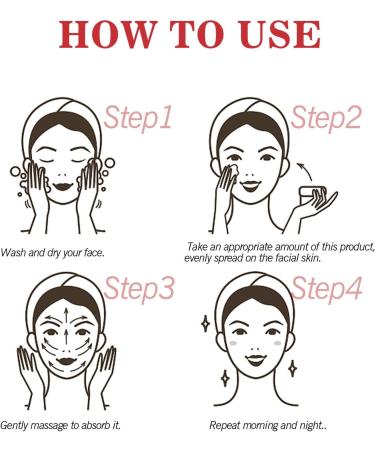 HOW TO USE

Step1

Wash and dry your face.

Step2

Take an appropriate amount of this product, evenly spread on the facial skin.

Step3

Gently massage to absorb it.

Step4

Repeat morning and night..