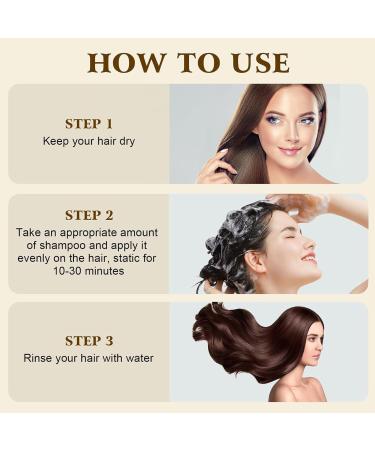 HOW TO USE

STEP 1
Keep your hair dry

STEP 2
Take an appropriate amount of shampoo and apply it evenly on the hair, static for 10-30 minutes

STEP 3
Rinse your hair with water