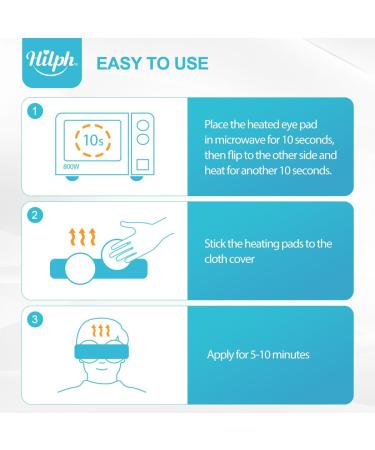 Hilph

EASY TO USE

1

10s

800W

Place the heated eye pad in microwave for 10 seconds, then flip to the other side and heat for another 10 seconds.

2

Stick the heating pads to the cloth cover

3

Apply for 5-10 minutes