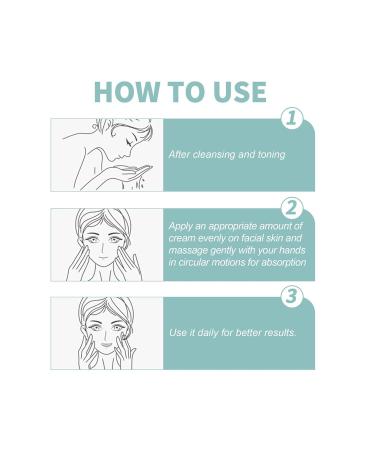 HOW TO USE

1

After cleansing and toning

2

Apply an appropriate amount of cream evenly on facial skin and massage gently with your hands in circular motions for absorption

3

Use it daily for better results.