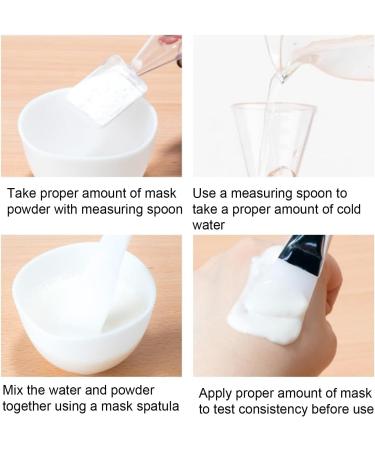 Take proper amount of mask powder with measuring spoon

Use a measuring spoon to take a proper amount of cold water

Mix the water and powder together using a mask spatula

Apply proper amount of mask to test consistency before use