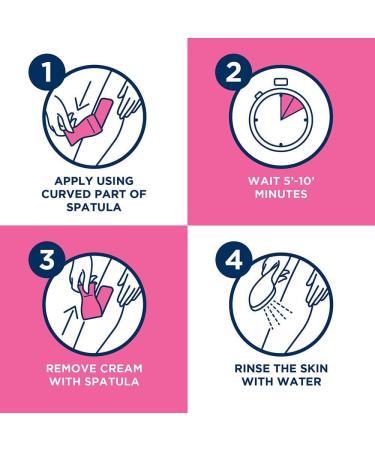 1

APPLY USING CURVED PART OF SPATULA

2

WAIT 5'-10' MINUTES

3

REMOVE CREAM WITH SPATULA

4

RINSE THE SKIN WITH WATER