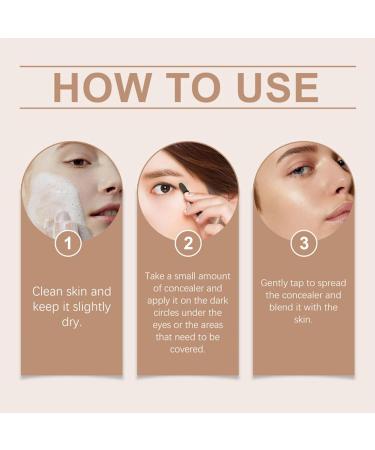 HOW TO USE

1

Clean skin and keep it slightly dry.

2

Take a small amount of concealer and apply it on the dark circles under the eyes or the areas that need to be covered.

3

Gently tap to spread the concealer and blend it with the skin.