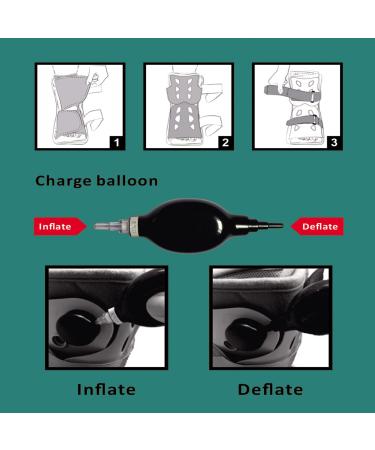 1

2

3

Charge balloon

Inflate

Deflate

Inflate

Deflate