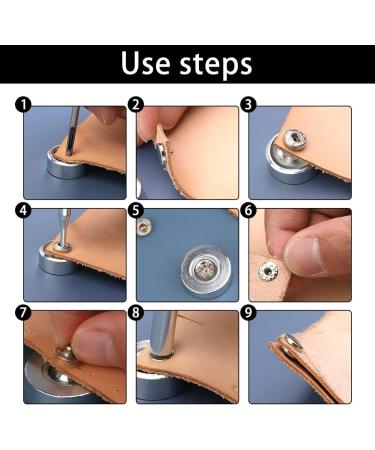 Use steps

1

2

3

4

5

6

7

8

9