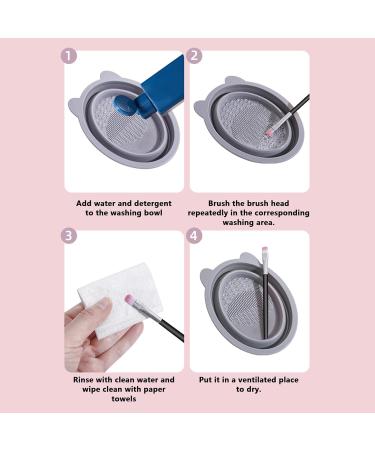 1

Add water and detergent to the washing bowl

2

Brush the brush head repeatedly in the corresponding washing area.

3

Rinse with clean water and wipe clean with paper towels

4

Put it in a ventilated place to dry.