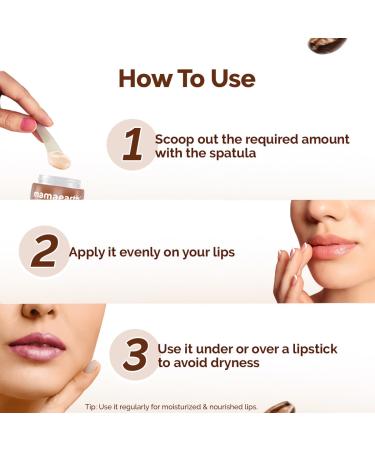 How To Use

1 Scoop out the required amount with the spatula

mamaearth

2 Apply it evenly on your lips

3 Use it under or over a lipstick to avoid dryness

Tip: Use it regularly for moisturized & nourished lips.