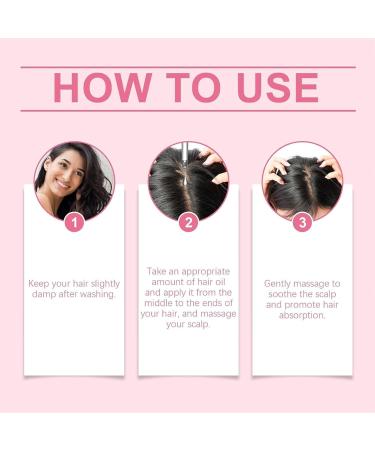 HOW TO USE

1

Keep your hair slightly damp after washing.

2

Take an appropriate amount of hair oil and apply it from the middle to the ends of your hair, and massage your scalp.

3

Gently massage to soothe the scalp and promote hair absorption.