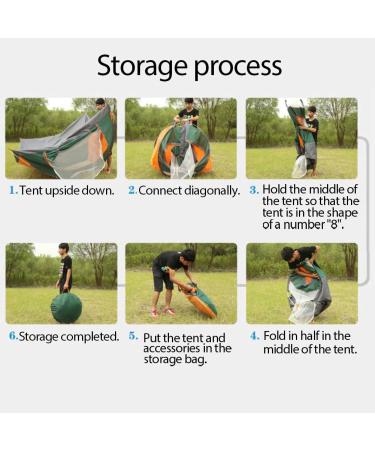 Storage process

1. Tent upside down.

2. Connect diagonally.

3. Hold the middle of the tent so that the tent is in the shape of a number "8".

6. Storage completed.

5. Put the tent and accessories in the storage bag.

4. Fold in half in the middle of the tent.