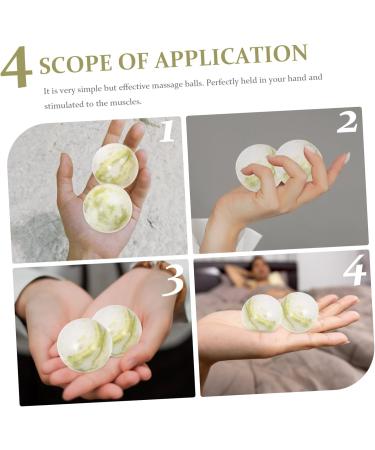 4 SCOPE OF APPLICATION

It is very simple but effective massage balls. Perfectly held in your hand and stimulated to the muscles.

1

2

3

4