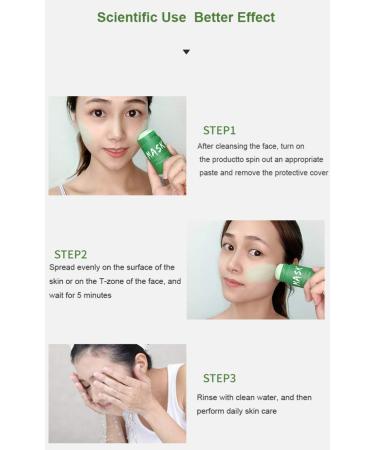 Scientific Use Better Effect

MASK

STEP1

After cleansing the face, turn on the productto spin out an appropriate paste and remove the protective cover

STEP2

Spread evenly on the surface of the skin or on the T-zone of the face, and wait for 5 minutes

MASK

STEP3

Rinse with clean water, and then perform daily skin care