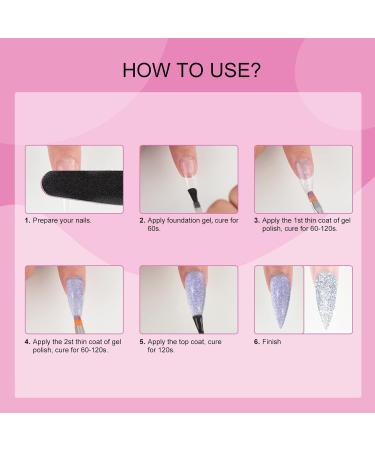 HOW TO USE?

1. Prepare your nails.

2. Apply foundation gel, cure for 60s.

3. Apply the 1st thin coat of gel polish, cure for 60-120s.

4. Apply the 2st thin coat of gel polish, cure for 60-120s.

5. Apply the top coat, cure for 120s.

6. Finish