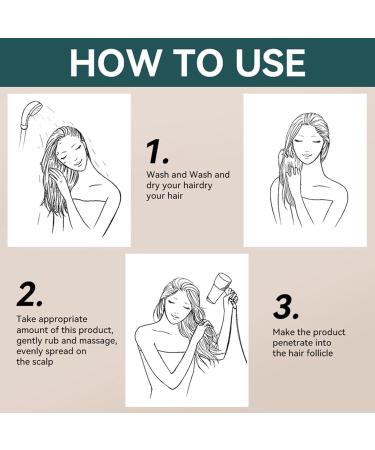 HOW TO USE

1.

Wash and Wash and dry your hairdry your hair

2.

Take appropriate amount of this product, gently rub and massage, evenly spread on the scalp

3.

Make the product penetrate into the hair follicle