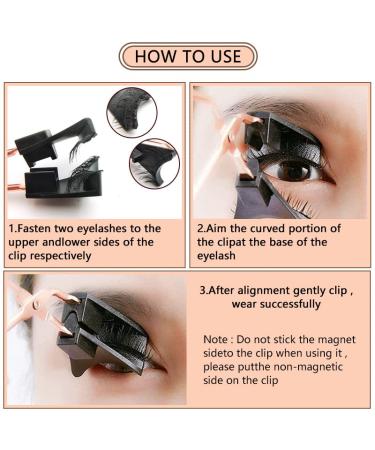 HOW TO USE

1.Fasten two eyelashes to the upper andlower sides of the clip respectively

2.Aim the curved portion of the clipat the base of the eyelash

3.After alignment gently clip , wear successfully

Note : Do not stick the magnet sideto the clip when using it , please putthe non-magnetic side on the clip