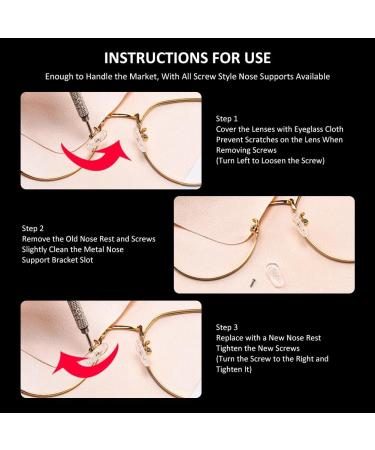 INSTRUCTIONS FOR USE

Enough to Handle the Market, With All Screw Style Nose Supports Available

Step 1
Cover the Lenses with Eyeglass Cloth
Prevent Scratches on the Lens When Removing Screws
(Turn Left to Loosen the Screw)

Step 2
Remove the Old Nose Rest and Screws
Slightly Clean the Metal Nose Support Bracket Slot

Step 3
Replace with a New Nose Rest
Tighten the New Screws
(Turn the Screw to the Right and Tighten It)