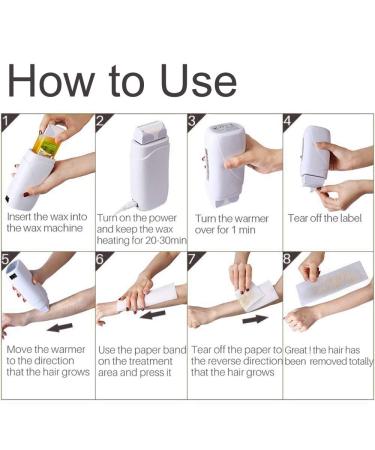 How to Use

1
Insert the wax into the wax machine

2
Turn on the power and keep the wax heating for 20-30min

3
Turn the warmer over for 1 min

4
Tear off the label

5
Move the warmer to the direction that the hair grows

6
Use the paper band on the treatment area and press it

7
Tear off the paper to the reverse direction that the hair grows

8
Great ! the hair has been removed totally