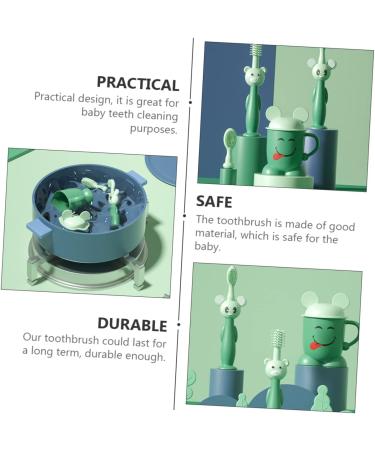 PRACTICAL
Practical design, it is great for baby teeth cleaning purposes.

SAFE
The toothbrush is made of good material, which is safe for the baby.

DURABLE
Our toothbrush could last for a long term, durable enough.