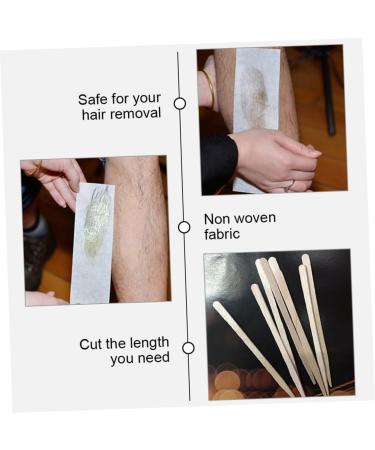 Safe for your hair removal

Non woven fabric

Cut the length you need