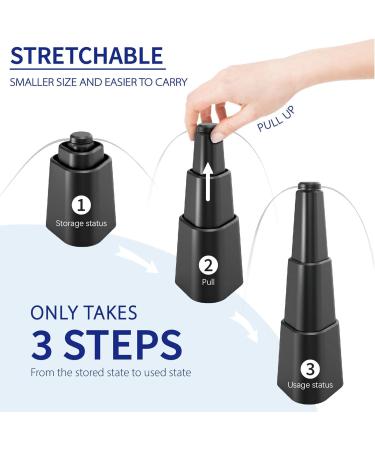 STRETCHABLE

SMALLER SIZE AND EASIER TO CARRY

PULL UP

1
Storage status

2
Pull

3
Usage status

ONLY TAKES
3 STEPS
From the stored state to used state