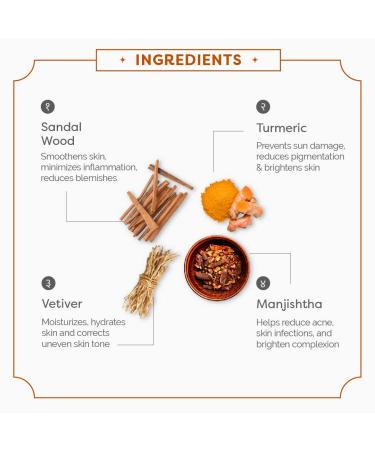 INGREDIENTS

१

Sandal Wood

Smoothens skin, minimizes inflammation, reduces blemishes

२

Turmeric

Prevents sun damage, reduces pigmentation & brightens skin

३

Vetiver

Moisturizes, hydrates skin and corrects uneven skin tone

४

Manjishtha

Helps reduce acne, skin infections, and brighten complexion