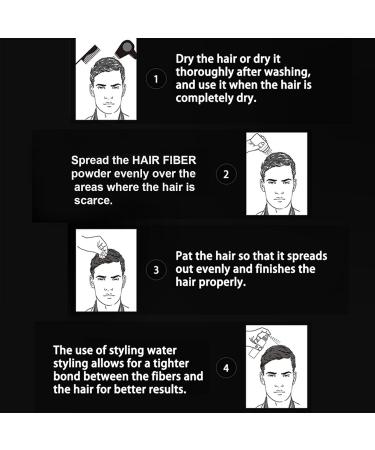 1

Dry the hair or dry it thoroughly after washing, and use it when the hair is completely dry.

Spread the HAIR FIBER powder evenly over the areas where the hair is scarce.

2

3

Pat the hair so that it spreads out evenly and finishes the hair properly.

The use of styling water styling allows for a tighter bond between the fibers and the hair for better results.

4