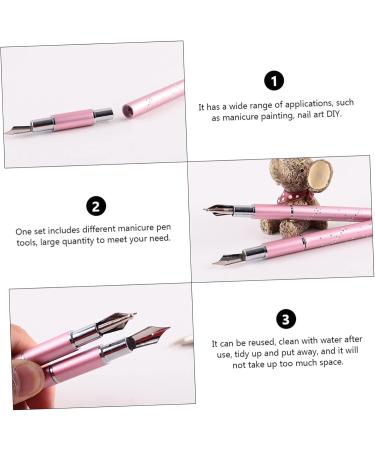 1

It has a wide range of applications, such as manicure painting, nail art DIY.

2

One set includes different manicure pen tools, large quantity to meet your need.

3

It can be reused, clean with water after use, tidy up and put away, and it will not take up too much space.