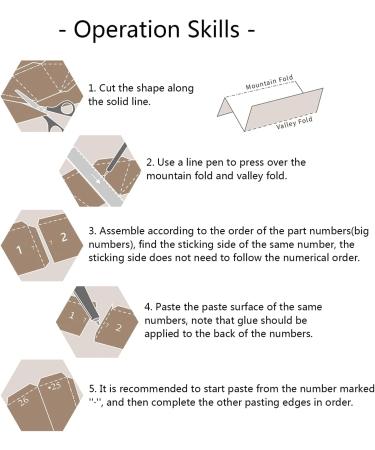 - Operation Skills -

1. Cut the shape along the solid line.

Mountain Fold

Valley Fold

2. Use a line pen to press over the mountain fold and valley fold.

1

2

3. Assemble according to the order of the part numbers(big numbers), find the sticking side of the same number, the sticking side does not need to follow the numerical order.

1

2

4. Paste the paste surface of the same numbers, note that glue should be applied to the back of the numbers.

26

25

5. It is recommended to start paste from the number marked "-", and then complete the other pasting edges in order.