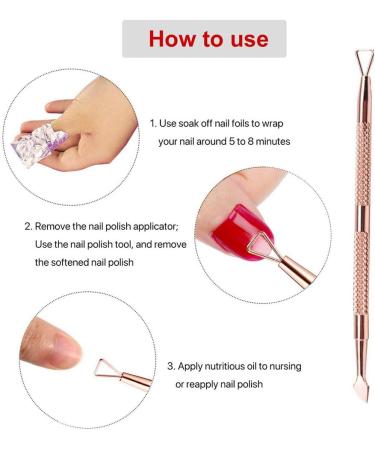 How to use

1. Use soak off nail foils to wrap your nail around 5 to 8 minutes

2. Remove the nail polish applicator; Use the nail polish tool, and remove the softened nail polish

3. Apply nutritious oil to nursing or reapply nail polish