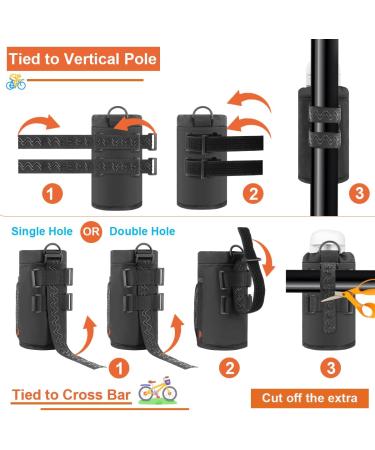 Tied to Vertical Pole

1

2

3

Single Hole OR Double Hole

1

2

3

Tied to Cross Bar

Cut off the extra