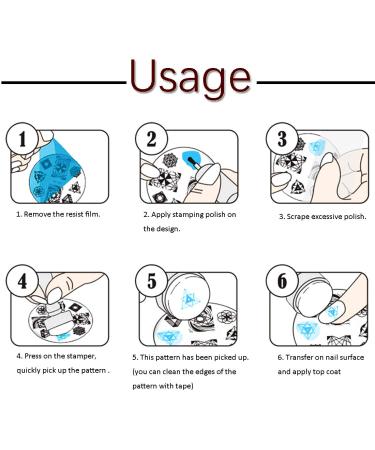 Usage

1

1. Remove the resist film.

2

2. Apply stamping polish on the design.

3

3. Scrape excessive polish.

4

4. Press on the stamper, quickly pick up the pattern .

5

5. This pattern has been picked up. (you can clean the edges of the pattern with tape)

6

6. Transfer on nail surface and apply top coat