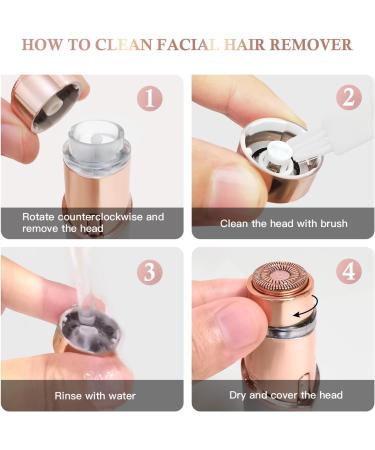 HOW TO CLEAN FACIAL HAIR REMOVER

1

Rotate counterclockwise and remove the head

2

Clean the head with brush

3

Rinse with water

4

Dry and cover the head