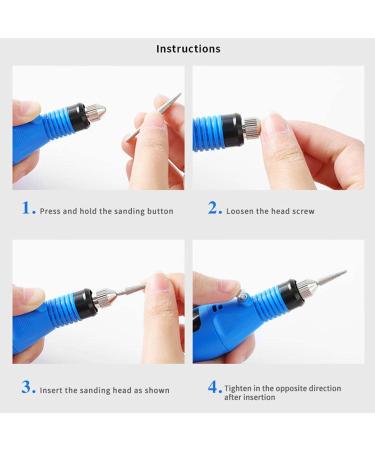 Instructions

1. Press and hold the sanding button

2. Loosen the head screw

3. Insert the sanding head as shown

4. Tighten in the opposite direction after insertion