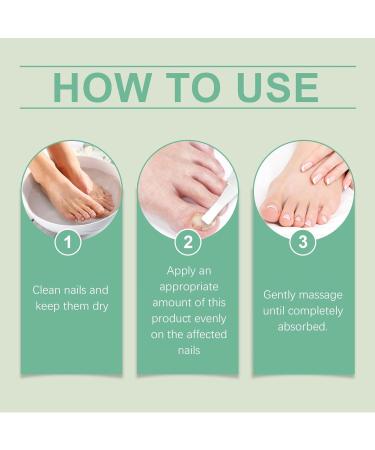 HOW TO USE

1

Clean nails and keep them dry

2

Apply an appropriate amount of this product evenly on the affected nails

3

Gently massage until completely absorbed.