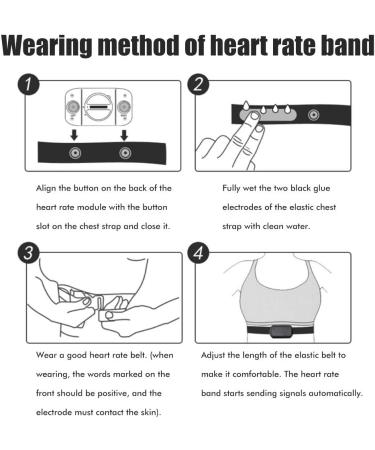 Wearing method of heart rate band

1

Align the button on the back of the heart rate module with the button slot on the chest strap and close it.

2

Fully wet the two black glue electrodes of the elastic chest strap with clean water.

3

Wear a good heart rate belt. (when wearing, the words marked on the front should be positive, and the electrode must contact the skin).

4

Adjust the length of the elastic belt to make it comfortable. The heart rate band starts sending signals automatically.