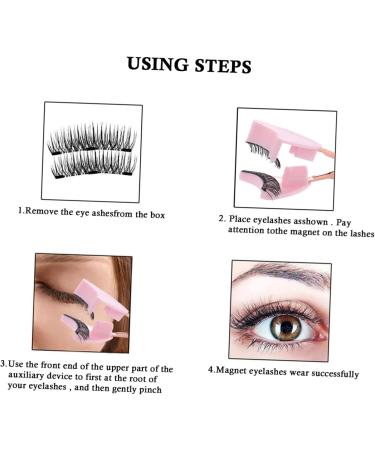 USING STEPS

1.Remove the eye ashesfrom the box

2. Place eyelashes asshown . Pay attention tothe magnet on the lashes

3.Use the front end of the upper part of the auxiliary device to first at the root of your eyelashes , and then gently pinch

4.Magnet eyelashes wear successfully