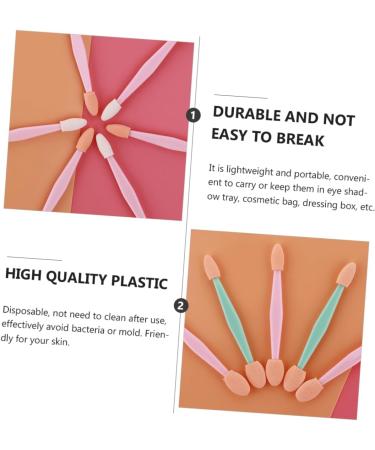 1

DURABLE AND NOT EASY TO BREAK

It is lightweight and portable, convenient to carry or keep them in eye shadow tray, cosmetic bag, dressing box, etc.

HIGH QUALITY PLASTIC

2

Disposable, not need to clean after use, effectively avoid bacteria or mold. Friendly for your skin.