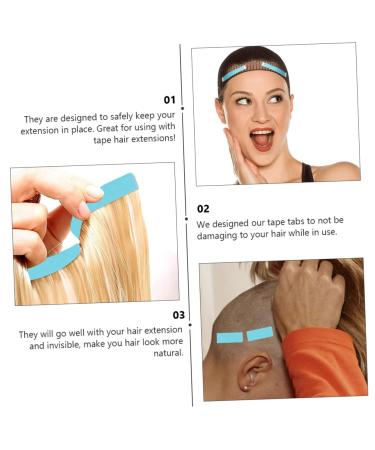 01
They are designed to safely keep your extension in place. Great for using with tape hair extensions!

02
We designed our tape tabs to not be damaging to your hair while in use.

03
They will go well with your hair extension and invisible, make you hair look more natural.