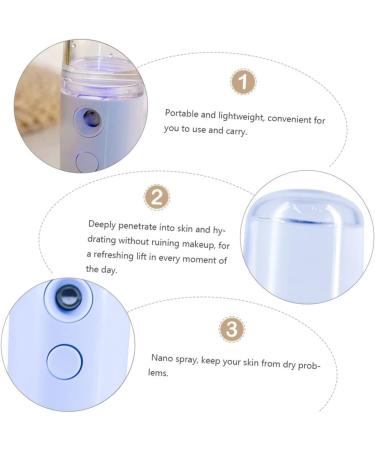 1

Portable and lightweight, convenient for you to use and carry.

2

Deeply penetrate into skin and hydrating without ruining makeup, for a refreshing lift in every moment of the day.

3

Nano spray, keep your skin from dry problems.